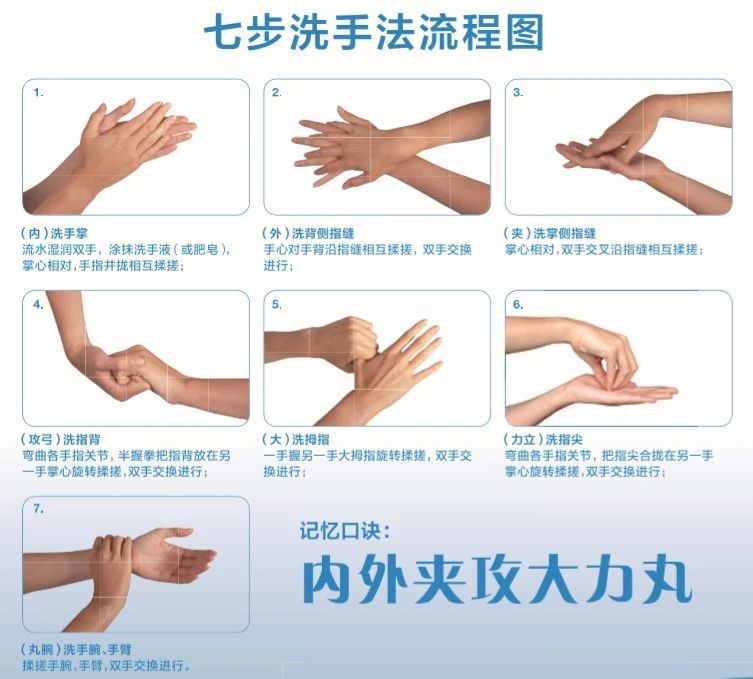 七步洗手法流程图

1.

（内）洗手掌
流水湿润双手，涂抹洗手液（或肥皂），掌心相对，手指并拢相互揉搓；

2.

（外）洗背侧指缝
手心对手背沿指缝相互揉搓，双手交换进行；

3.

（夹）洗掌侧指缝
掌心相对，双手交叉沿指缝相互揉搓；

4.

（攻弓）洗指背
弯曲各手指关节，半握拳把指背放在另一手掌心旋转揉搓，双手交换进行；

5.

（大）洗拇指
一手握另一手大拇指旋转揉搓，双手交换进行；

6.

（力立）洗指尖
弯曲各手指关节，把指尖合拢在另一手掌心旋转揉搓，双手交换进行；

7.

（丸腕）洗手腕、手臂
揉搓手腕、手臂，双手交换进行。

记忆口诀：
内外夹攻大力丸