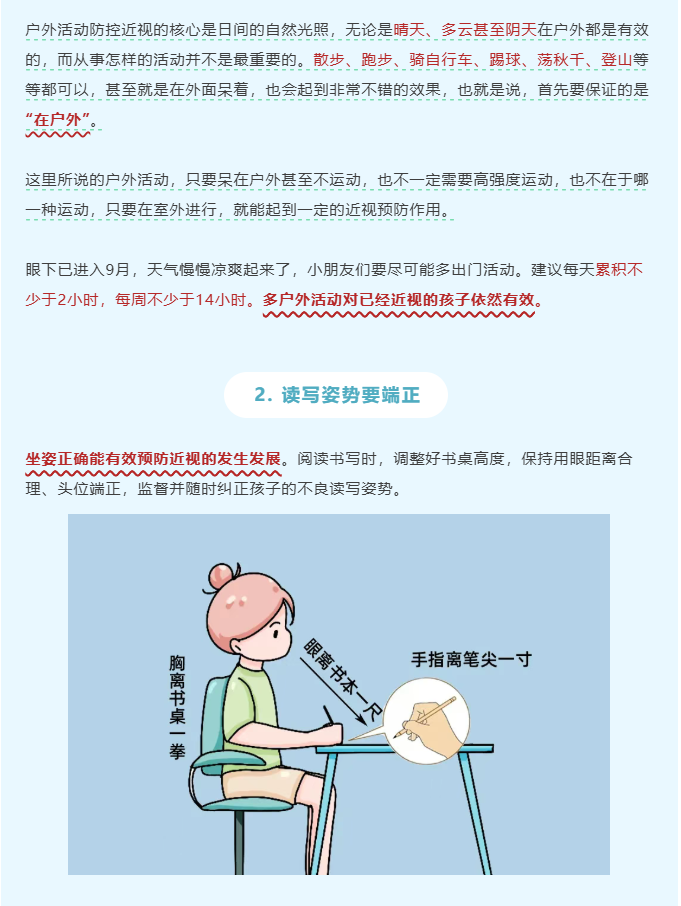 户外活动防控近视的核心是日间的自然光照，无论是晴天、多云甚至阴天在户外都是有效的，而从事怎样的活动并不是最重要的。散步、跑步、骑自行车、踢球、荡秋千、登山等等都可以，甚至就是在外面呆着，也会起到非常不错的效果，也就是说，首先要保证的是“在户外”。

这里所说的户外活动，只要呆在户外甚至不运动，也不一定需要高强度运动，也不在于哪一种运动，只要在室外进行，就能起到一定的近视预防作用。

眼下已进入9月，天气慢慢凉爽起来了，小朋友们要尽可能多出门活动。建议每天累积不少于2小时，每周不少于14小时。多户外活动对已经近视的孩子依然有效。

2. 读写姿势要端正

坐姿正确能有效预防近视的发生发展。阅读书写时，调整好书桌高度，保持用眼距离合理、头位端正，监督并随时纠正孩子的不良读写姿势。

胸离书桌一拳

眼离书本一尺

手指离笔尖一寸